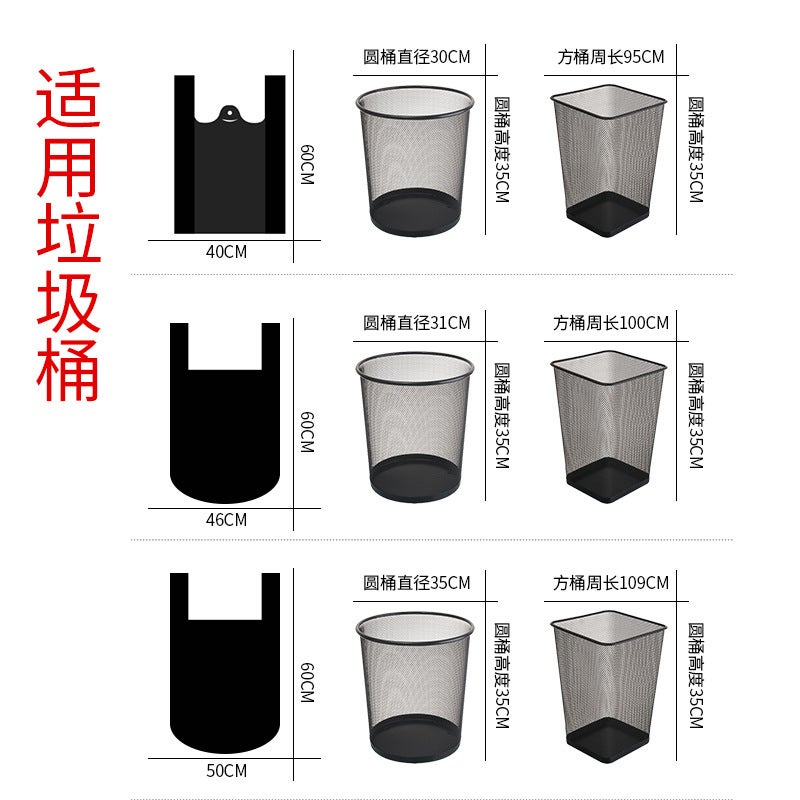 适用垃圾桶

60CM
40CM
圆桶直径30CM
圆桶高度35CM
方桶周长95CM
圆桶高度35CM

60CM
46CM
圆桶直径31CM
圆桶高度35CM
方桶周长100CM
圆桶高度35CM

60CM
50CM
圆桶直径35CM
圆桶高度35CM
方桶周长109CM
圆桶高度35CM